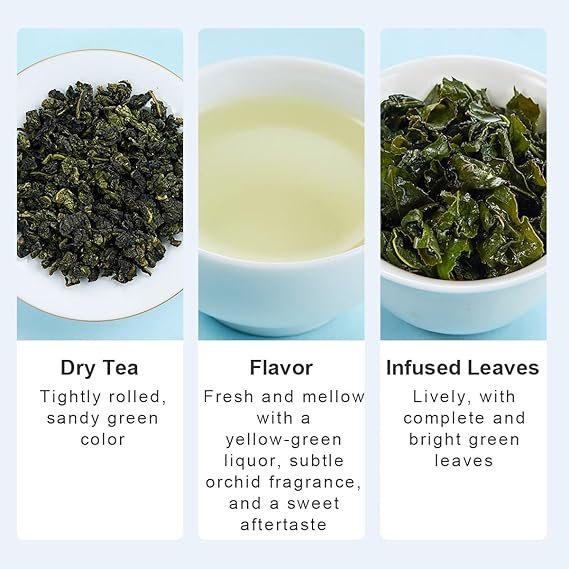 Dry Tea
Tightly rolled, sandy green color

Flavor
Fresh and mellow with a yellow-green liquor, subtle orchid fragrance, and a sweet aftertaste

Infused Leaves
Lively, with complete and bright green leaves